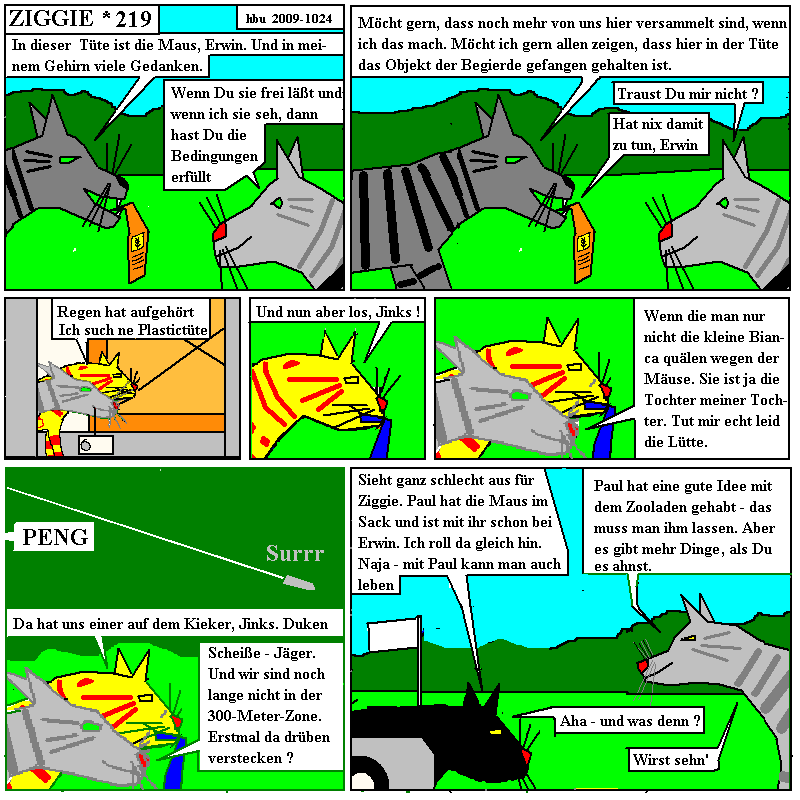 ZIGGIE * 219

hbu 2009-1024

In dieser Tüte ist die Maus, Erwin. Und in meinem Gehirn viele Gedanken.

Wenn Du sie frei läßt und wenn ich sie seh, dann hast Du die Bedingungen erfüllt

Möcht gern, dass noch mehr von uns hier versammelt sind, wenn ich das mach. Möcht ich gern allen zeigen, dass hier in der Tüte das Objekt der Begierde gefangen gehalten ist.

Traust Du mir nicht ?

Hat nix damit zu tun, Erwin

Regen hat aufgehört Ich such ne Plastictüte

Und nun aber los, Jinks !

Wenn die man nur nicht die kleine Bianca quälen wegen der Mäuse. Sie ist ja die Tochter meiner Tochter. Tut mir echt leid die Lütte.

PENG

Surrr

Da hat uns einer auf dem Kieker, Jinks. Duken

Scheiße - Jäger. Und wir sind noch lange nicht in der 300-Meter-Zone. Erstmal da drüben verstecken ?

Sieht ganz schlecht aus für Ziggie. Paul hat die Maus im Sack und ist mit ihr schon bei Erwin. Ich roll da gleich hin. Naja - mit Paul kann man auch leben

Paul hat eine gute Idee mit dem Zooladen gehabt - das muss man ihm lassen. Aber es gibt mehr Dinge, als Du es ahnst.

Aha - und was denn ?

Wirst sehn'