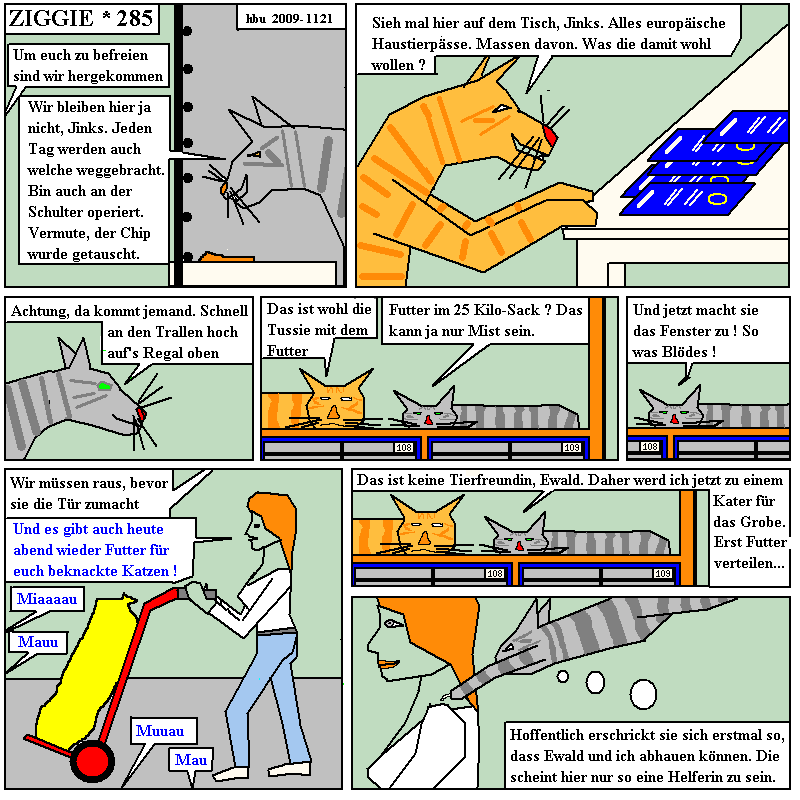 ZIGGIE * 285

hbu 2009-1121

Um euch zu befreien sind wir hergekommen

Wir bleiben hier ja nicht, Jinks. Jeden Tag werden auch welche weggebracht. Bin auch an der Schulter operiert. Vermute, der Chip wurde getauscht.

Sieh mal hier auf dem Tisch, Jinks. Alles europäische Haustierpässe. Massen davon. Was die damit wohl wollen ?

Achtung, da kommt jemand. Schnell an den Trallen hoch auf's Regal oben

Das ist wohl die Tussie mit dem Futter

Futter im 25 Kilo-Sack ? Das kann ja nur Mist sein.

108

109

Und jetzt macht sie das Fenster zu ! So was Blödes !

108

Wir müssen raus, bevor sie die Tür zumacht

Und es gibt auch heute abend wieder Futter für euch beknackte Katzen !

Miaaaau

Mauu

Muuau

Mau

Das ist keine Tierfreundin, Ewald. Daher werd ich jetzt zu einem Kater für das Grobe. Erst Futter verteilen...

108

109

Hoffentlich erschrickt sie sich erstmal so, dass Ewald und ich abhauen können. Die scheint hier nur so eine Helferin zu sein.